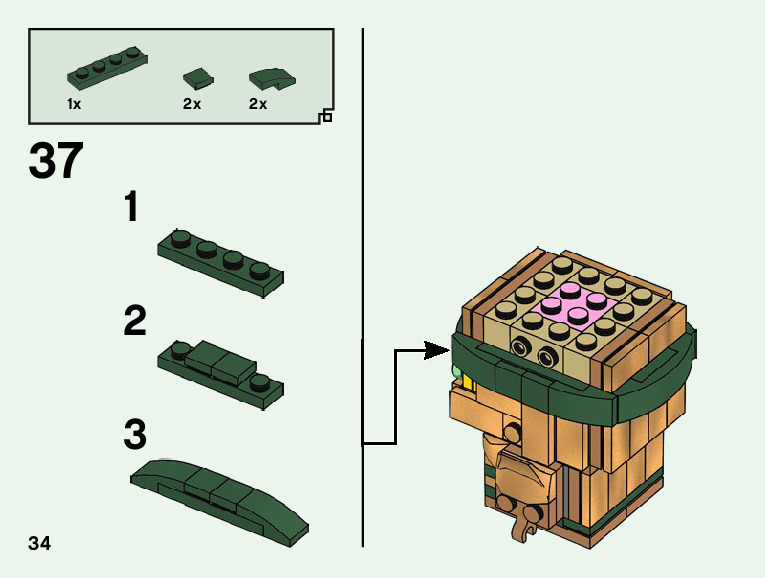 1x 2x 2x

37

1

2

3

34