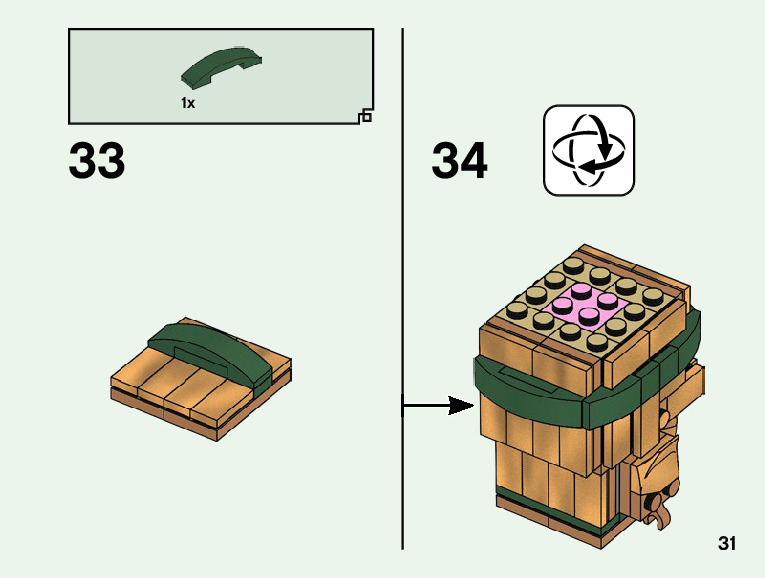 1x

33

34

31