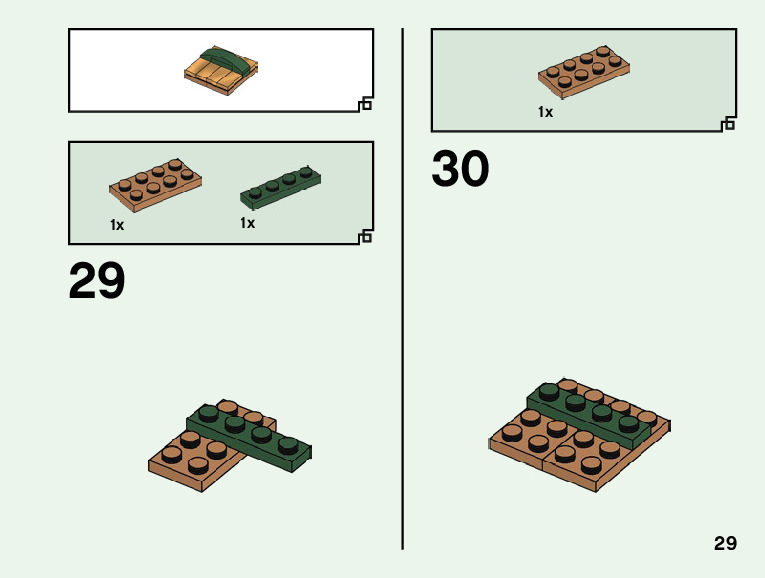 1x

1x

29

1x

30

29