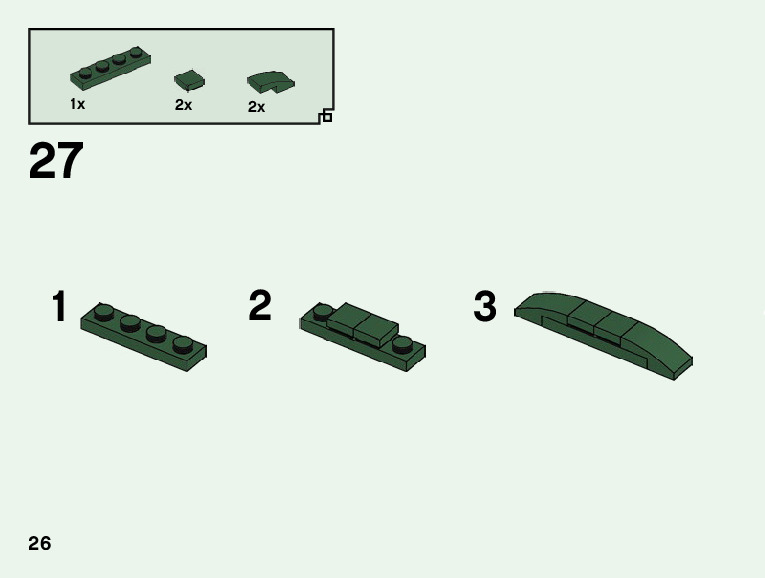 1x
2x
2x

27

1

2

3

26