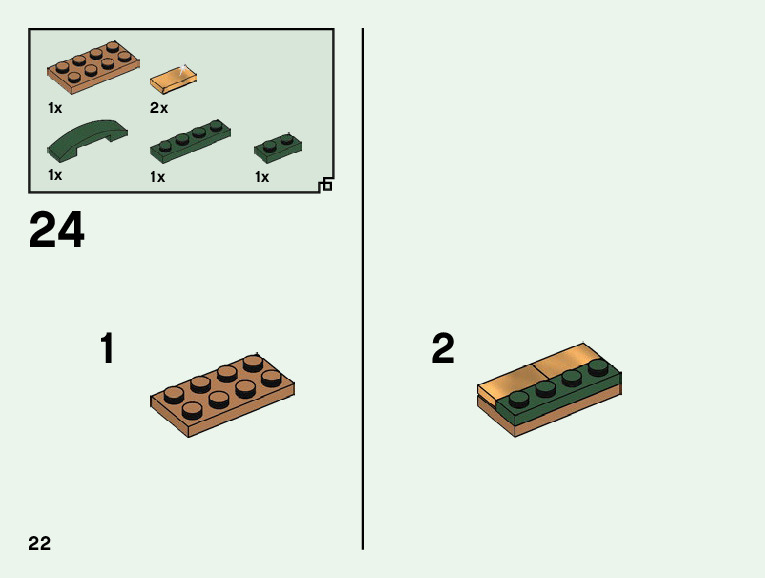 1x
2x
1x
1x
1x

24

1

2

22