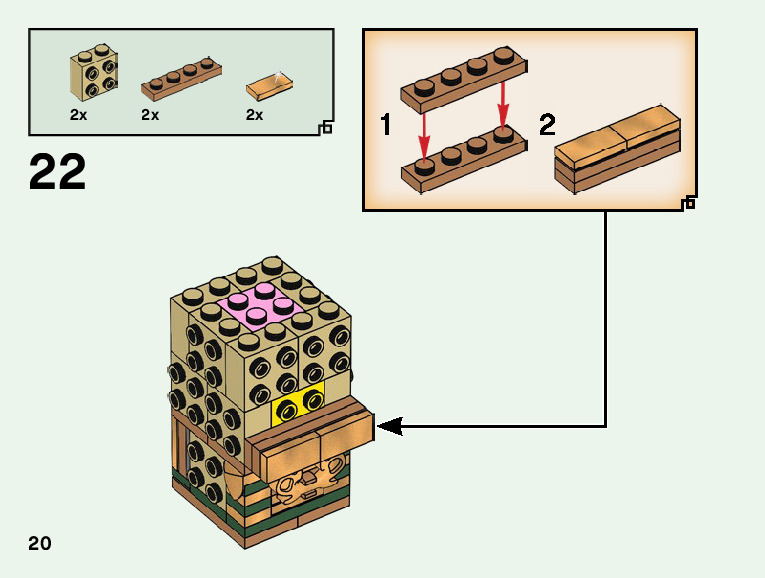 2x
2x
2x

22

1
2

20