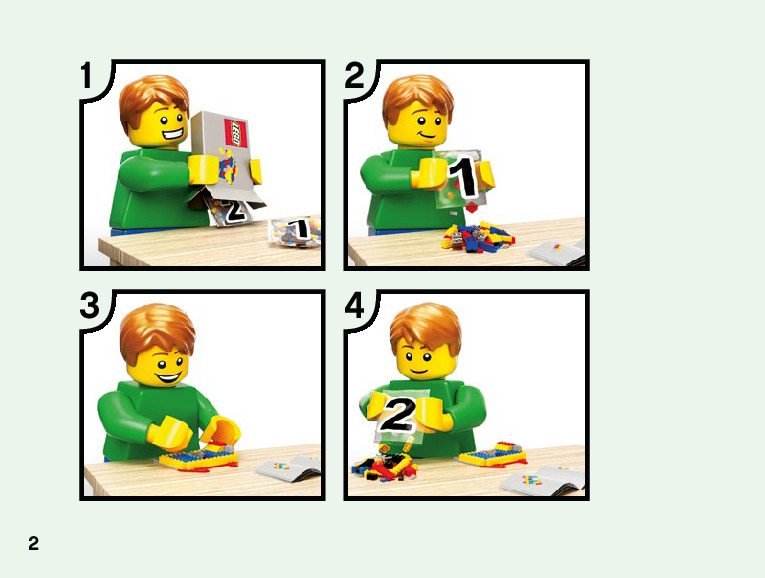 1
LEGO
2
1

2
1

3

4
2

2