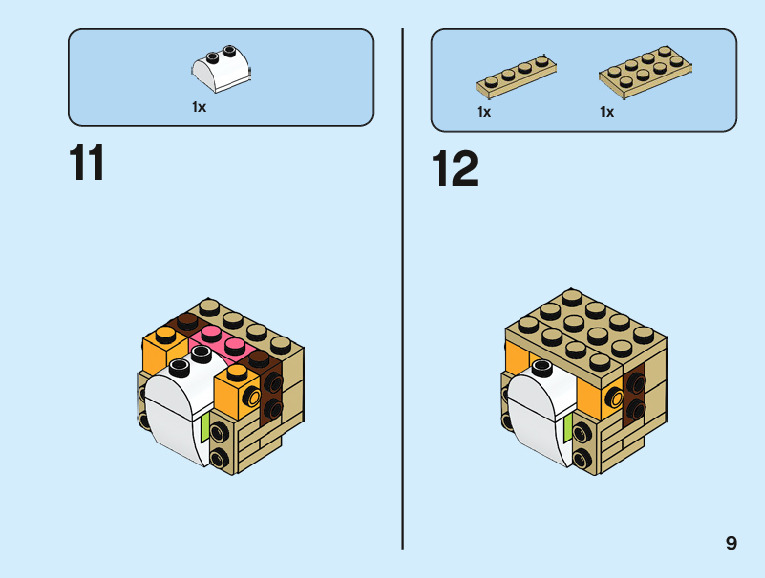 1x

11

1x

1x

12

9