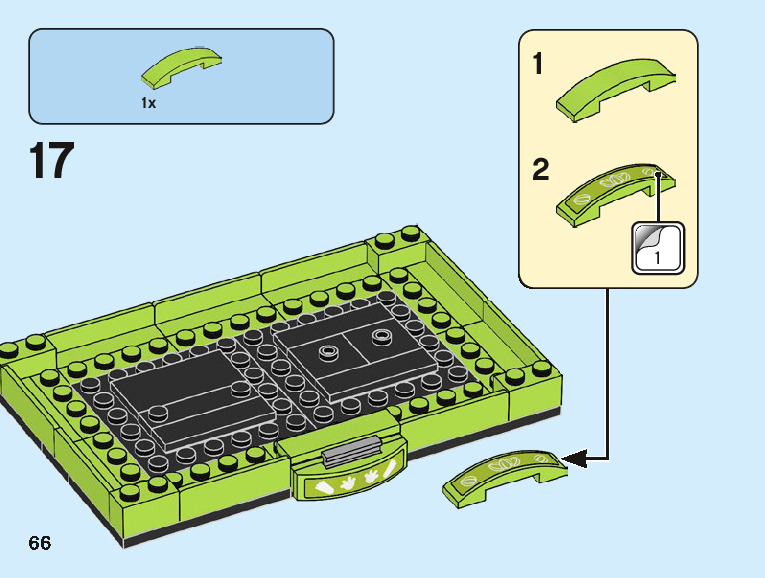 1x

17

1

2

1

66