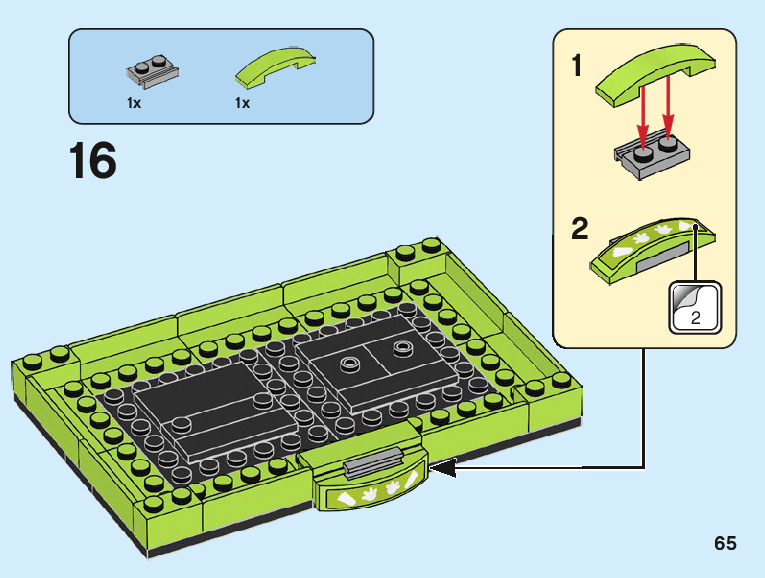 1x
1x

16

1

2

2

65