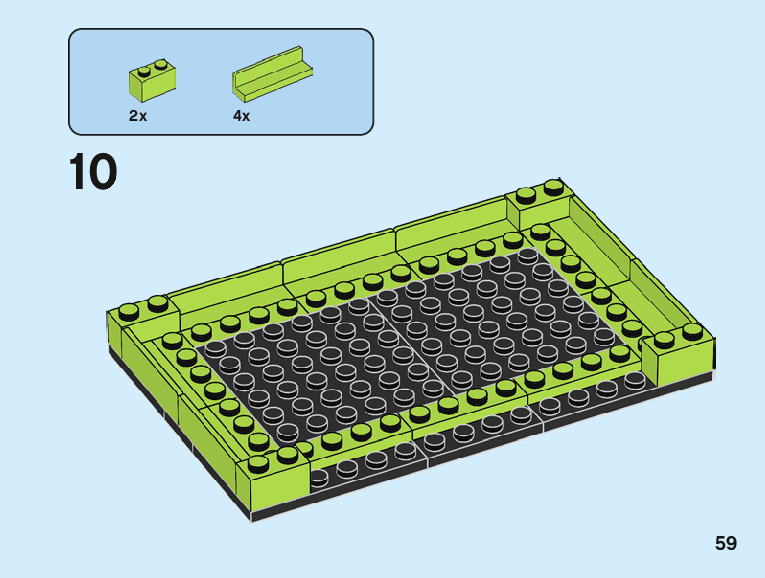 2x 4x

10

59