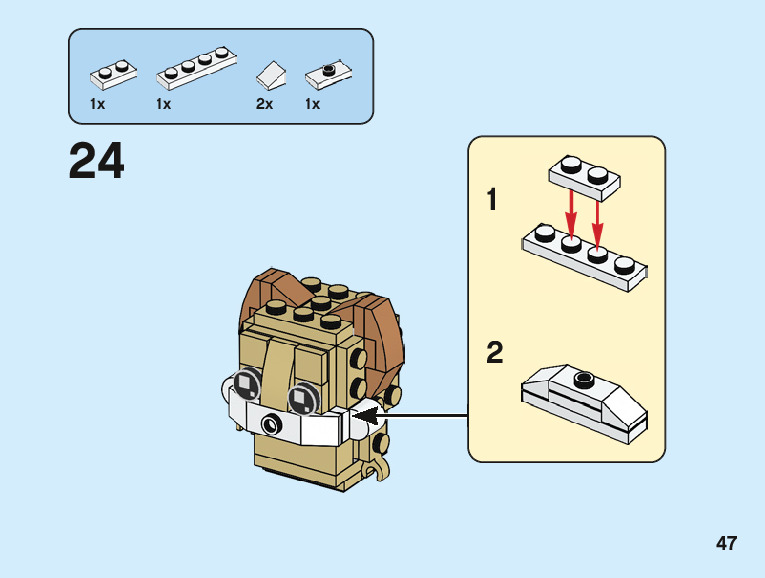 1x 1x 2x 1x

24

1

2

47