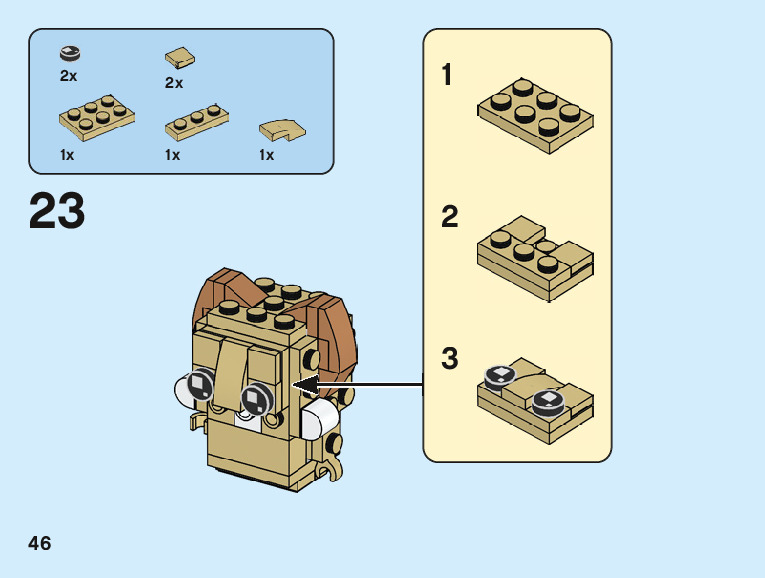 2x
2x
1x
1x
1x

23

1

2

3

46