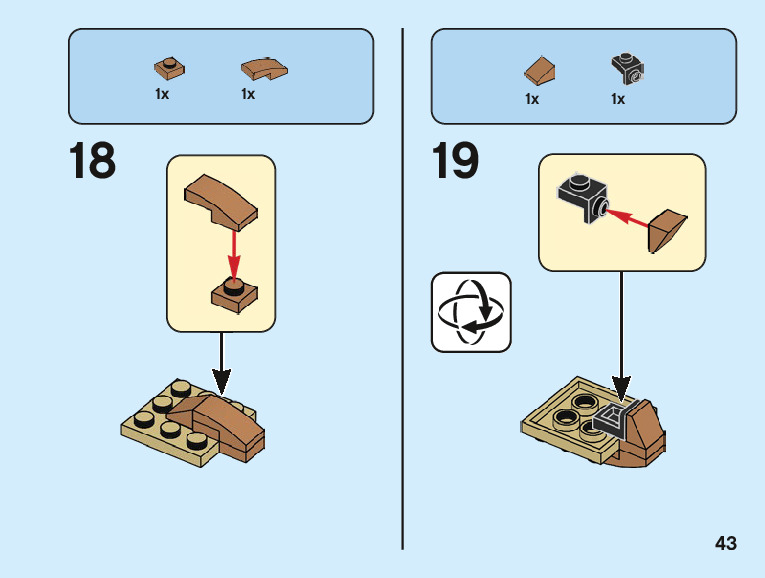 1x 1x

18

1x 1x

19

43