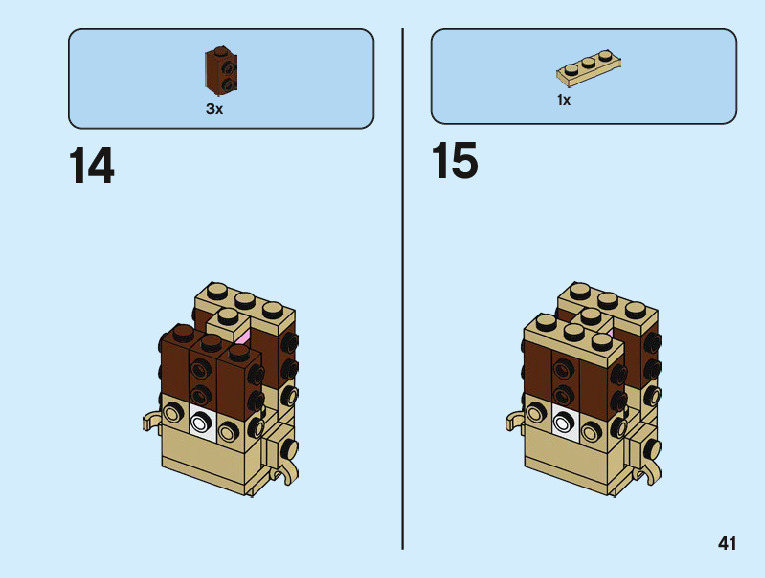 3x

14

1x

15

41