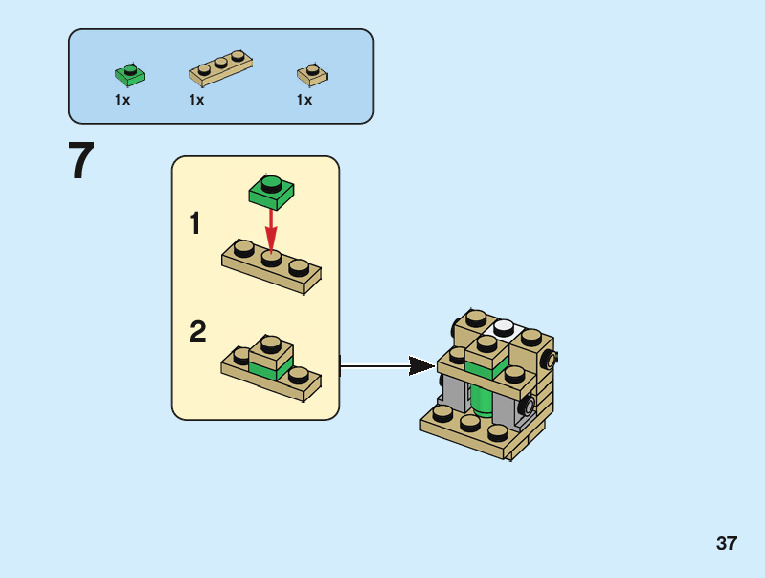 1x 1x 1x

7

1

2

37