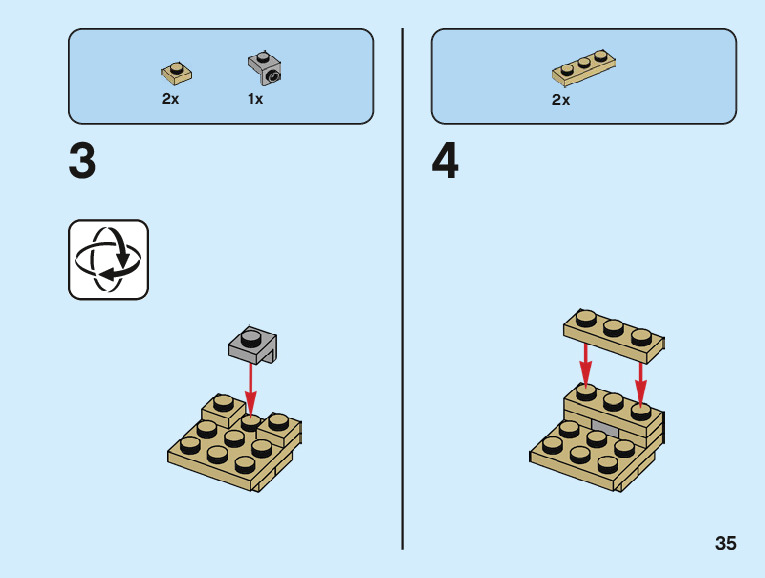 2x 1x

3

2x

4

35