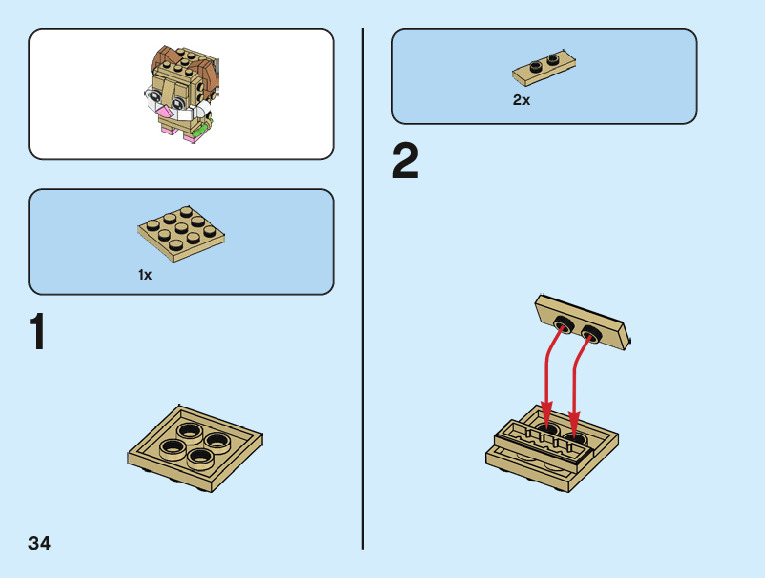 1x

1

34

2x

2