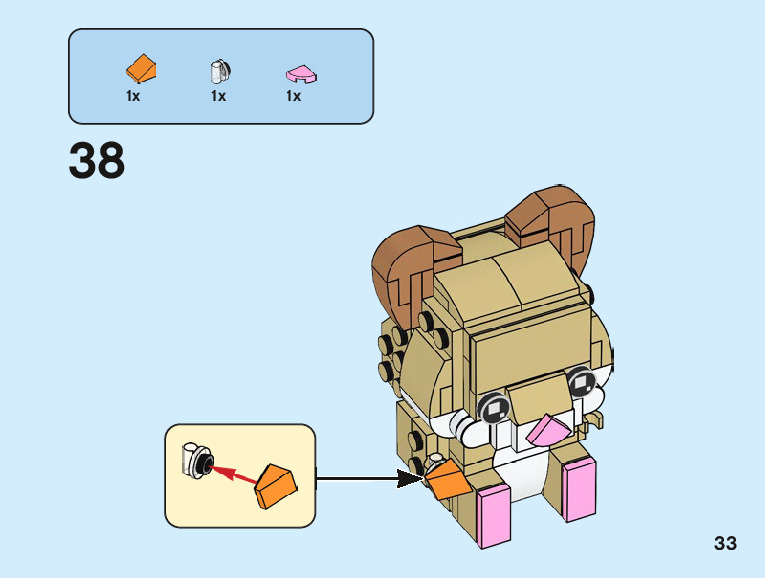 1x 1x 1x

38

33