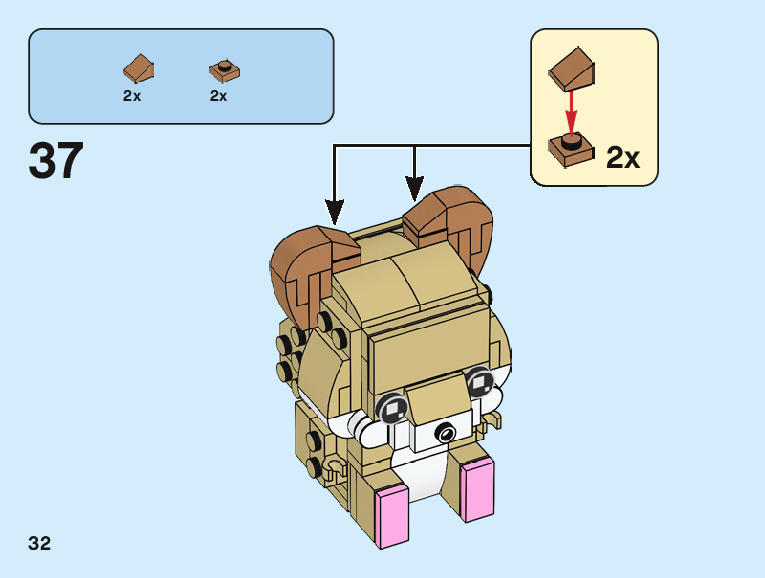 2x 2x

37

2x

32