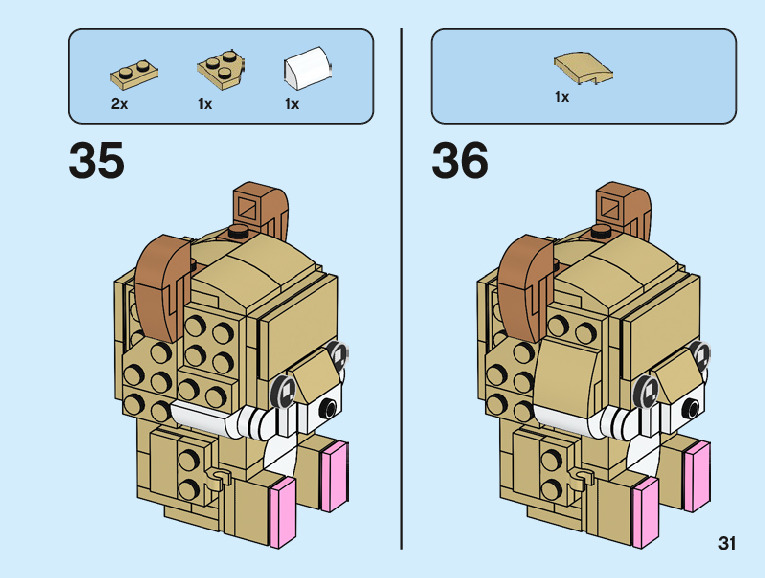 2x 1x 1x

35

1x

36

31