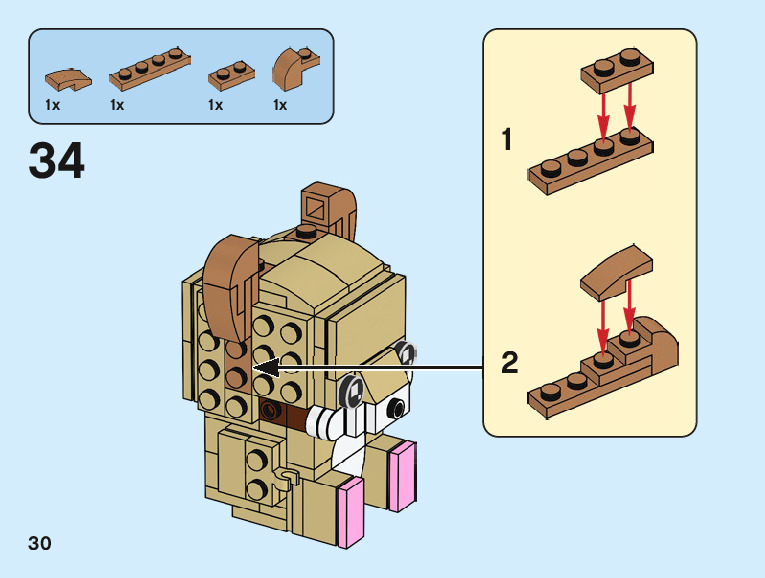 1x 1x 1x 1x

34

1

2

30