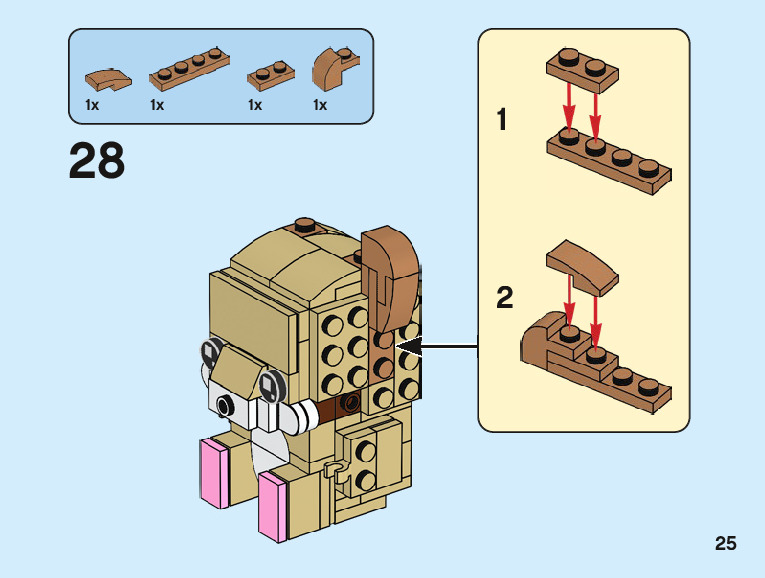 1x 1x 1x 1x

28

1

2

25