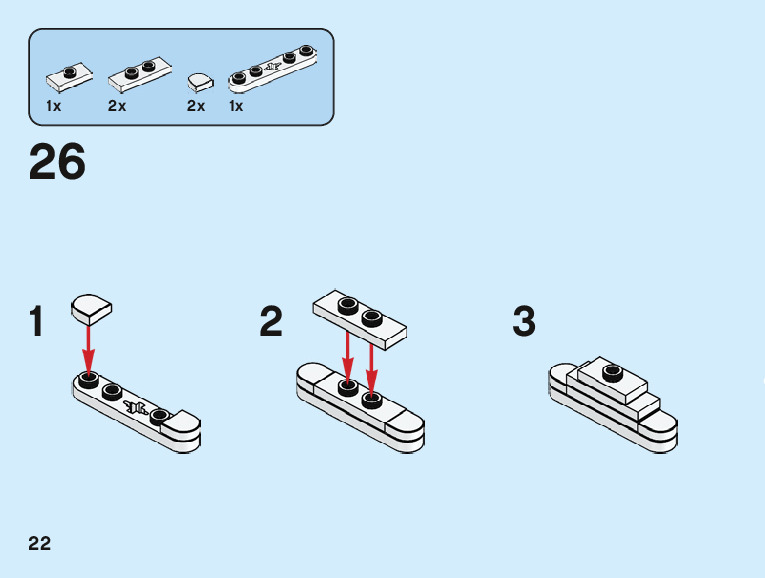 1x 2x 2x 1x

26

1

2

3

22