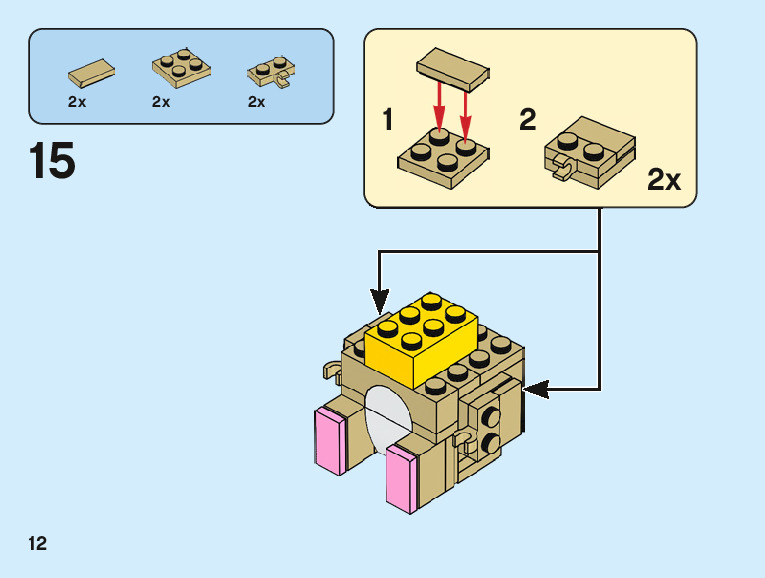 2x 2x 2x

15

1

2

2x

12