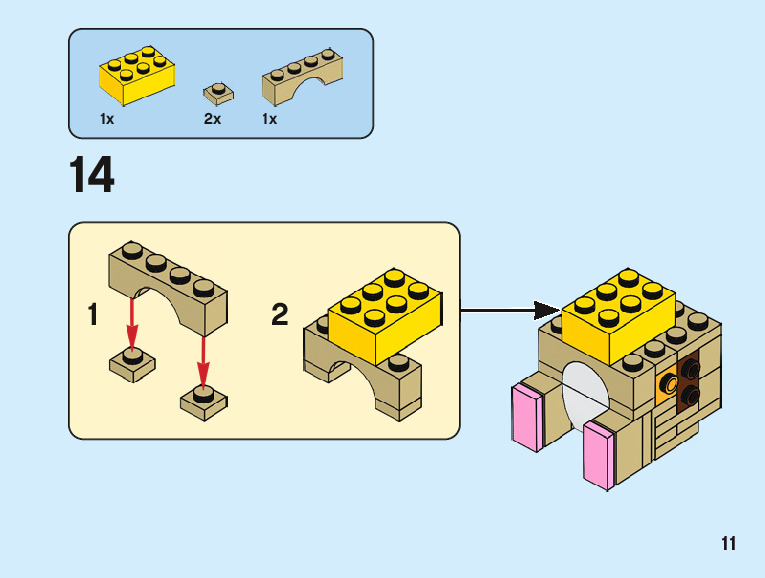 1x
2x
1x

14

1

2

11