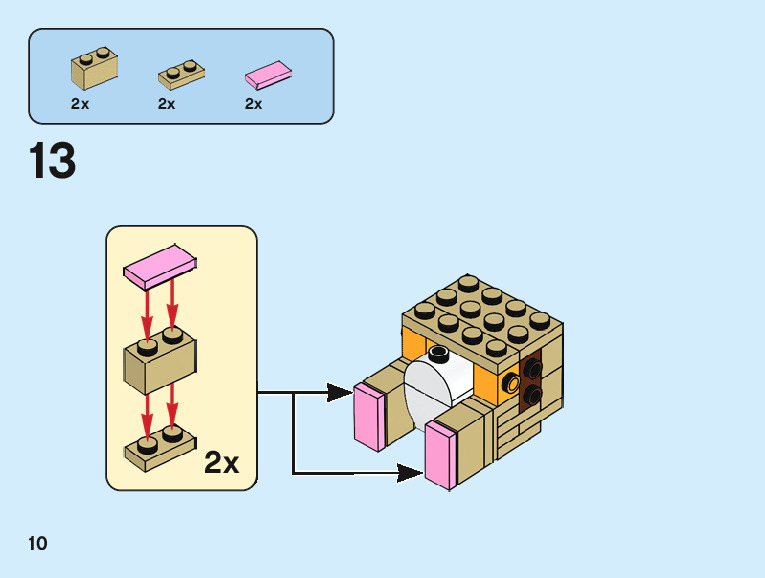 2x
2x
2x

13

2x

10