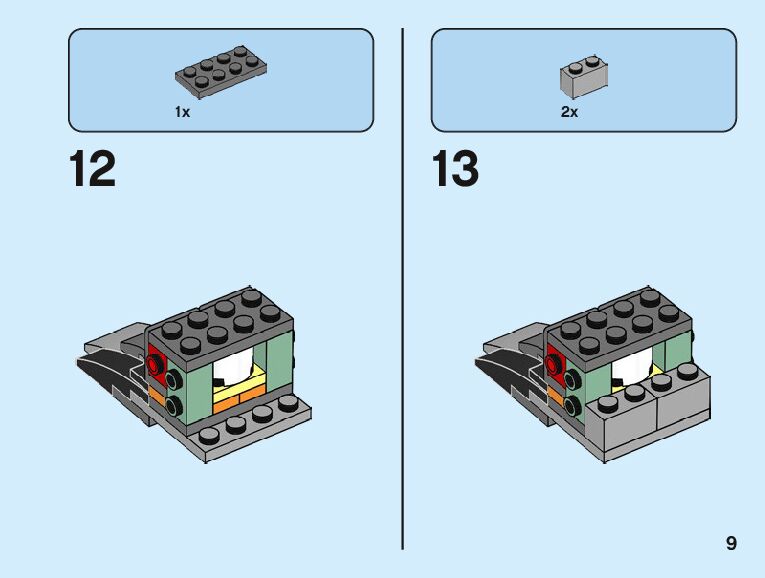 1x

12

2x

13

9