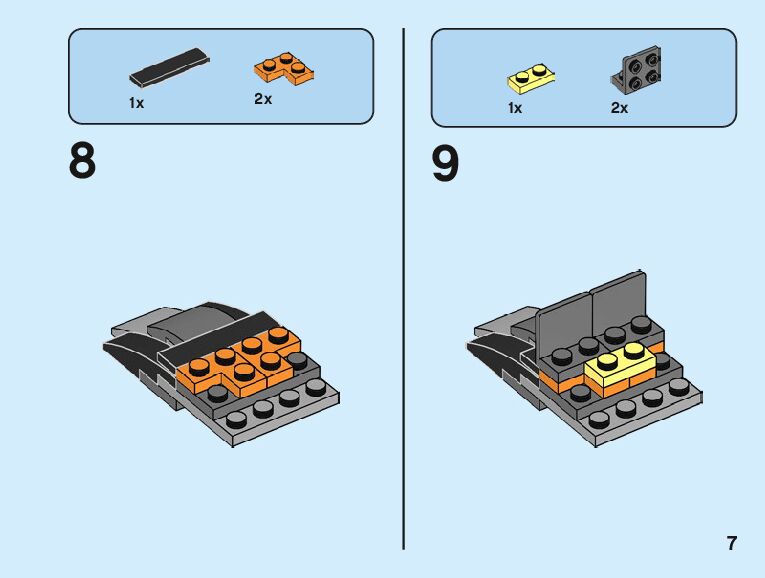 1x 2x

8

1x 2x

9

7