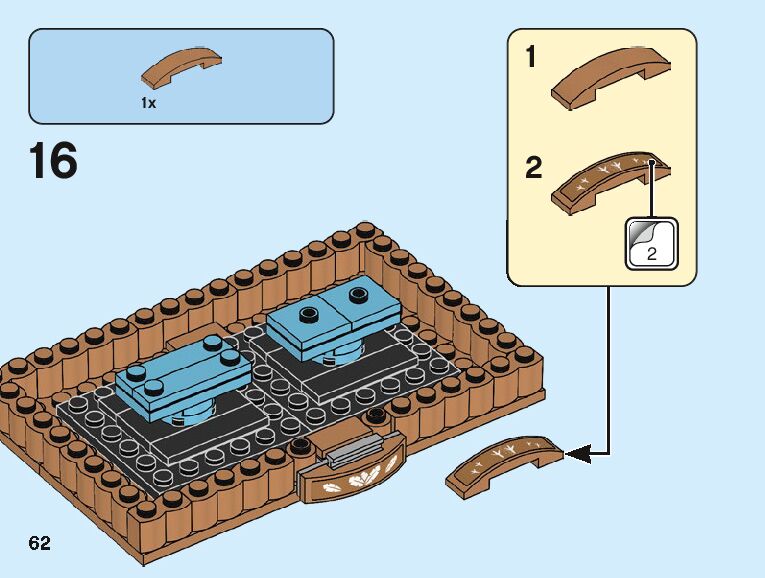 1x

16

1

2

2

62