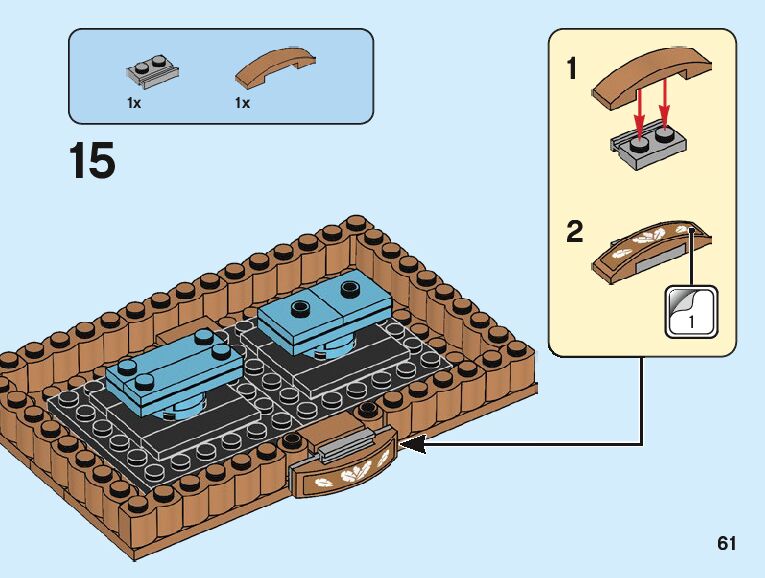 1x 1x

15

1

2

1

61