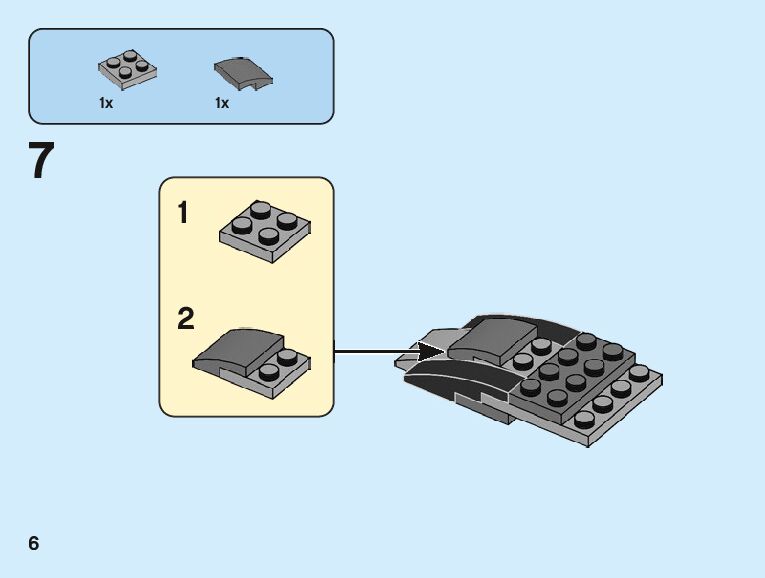 1x 1x

7

1

2

6