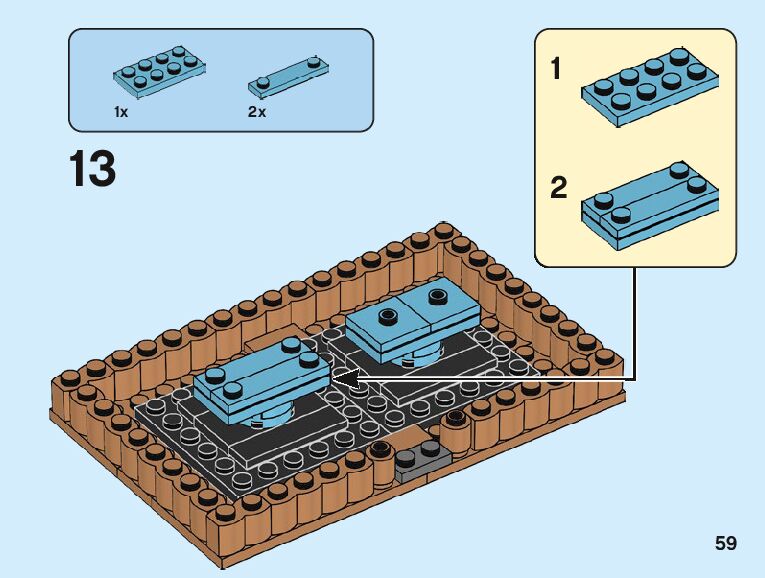 1x

2x

13

1

2

59