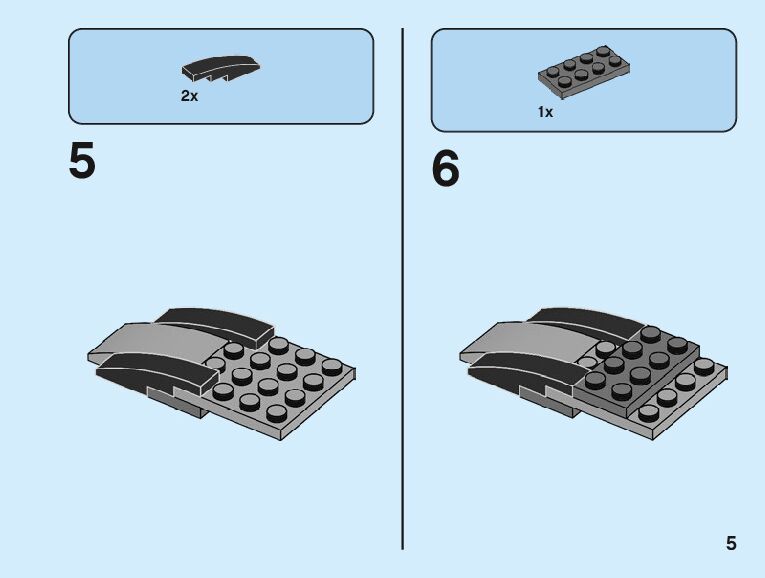 2x

5

1x

6

5