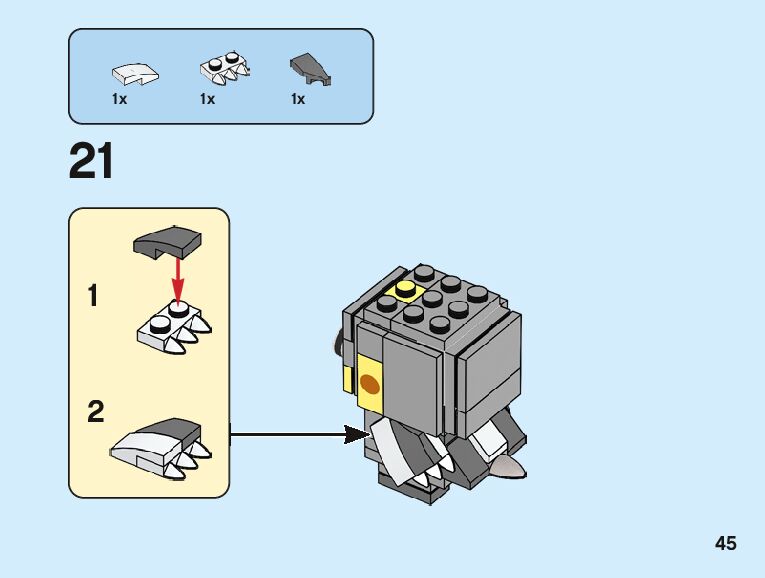 1x 1x 1x

21

1

2

45