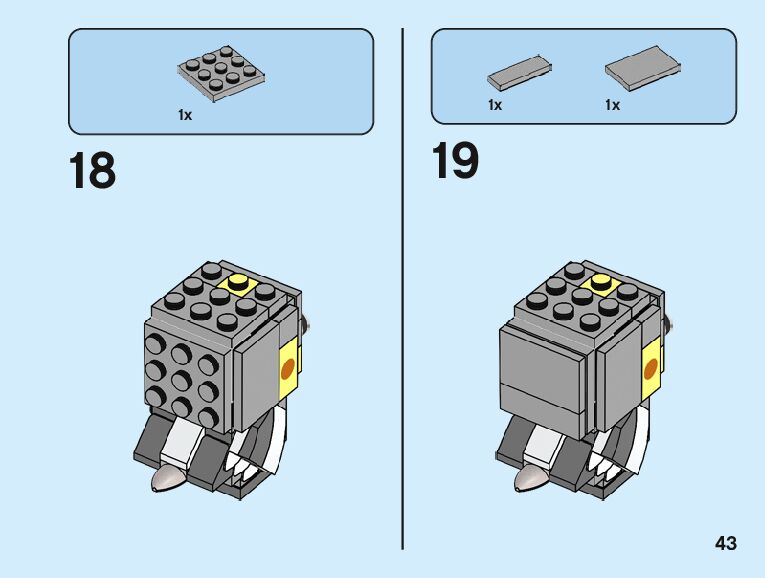 1x

18

1x 1x

19

43