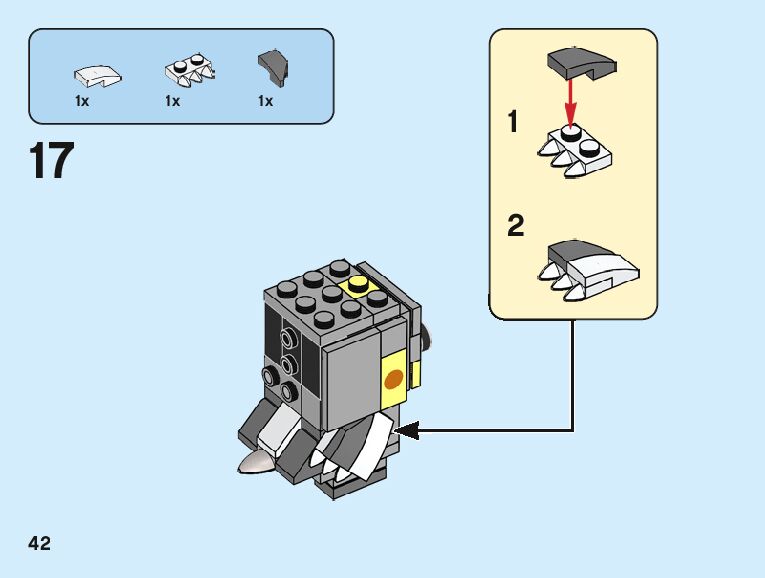 1x 1x 1x

17

1

2

42