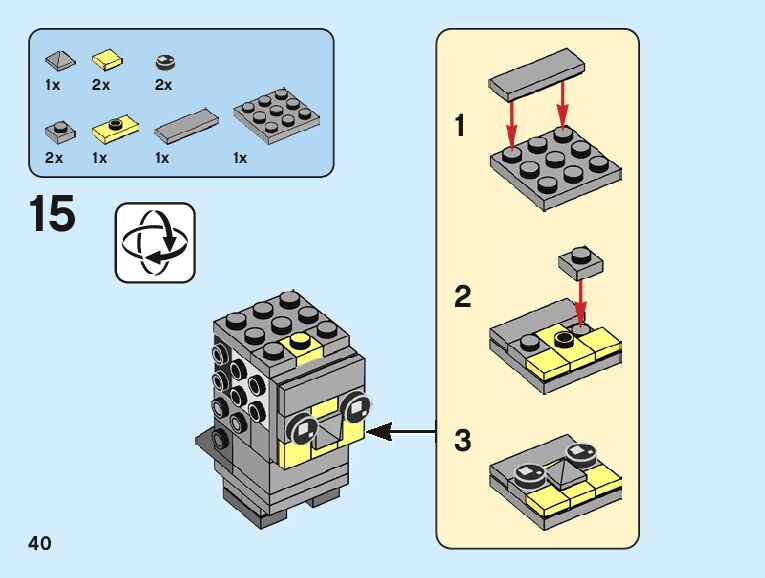 1x
2x
2x
2x
1x
1x
1x

15

1

2

3

40