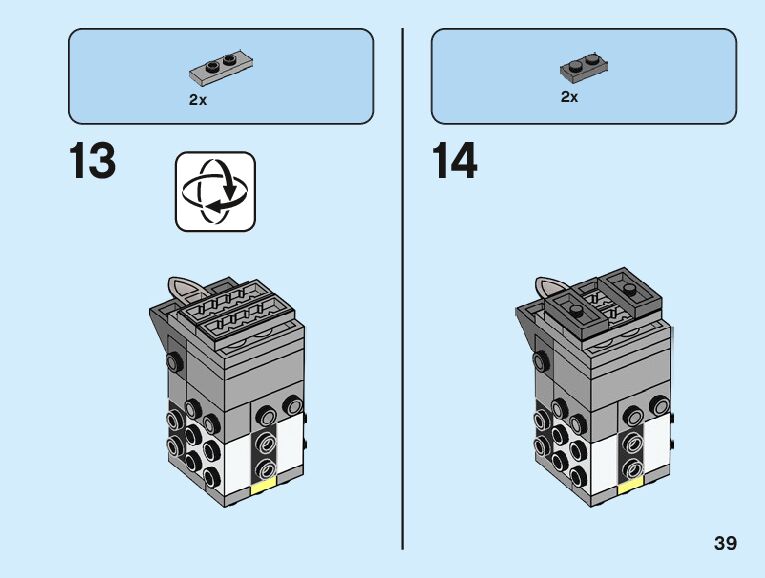 2x

13

2x

14

39