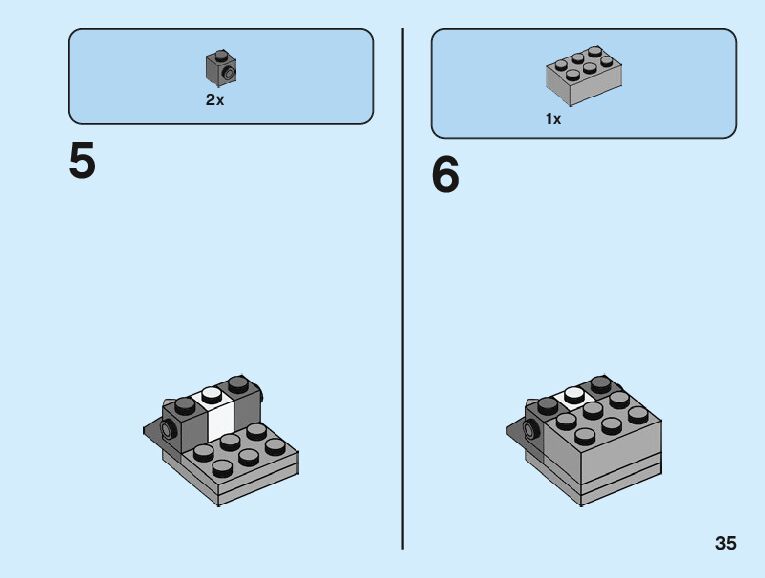 2x

5

1x

6

35