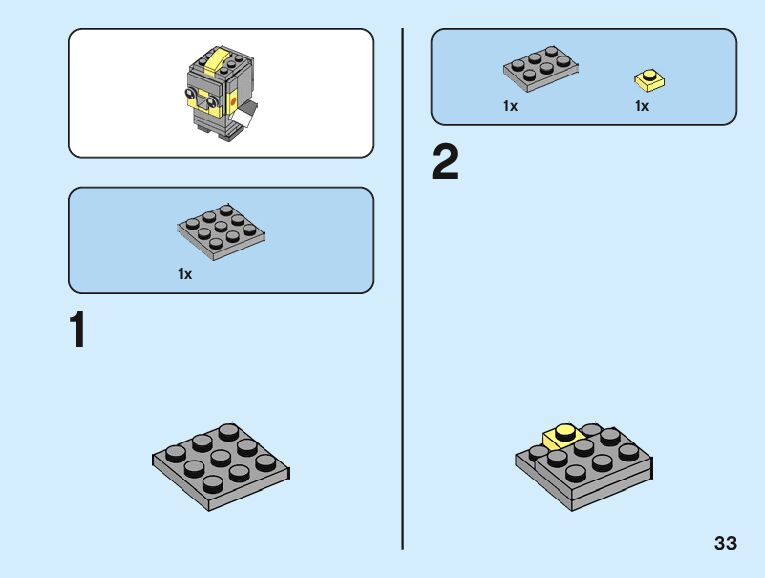 1x

1

1x

1x

2

33