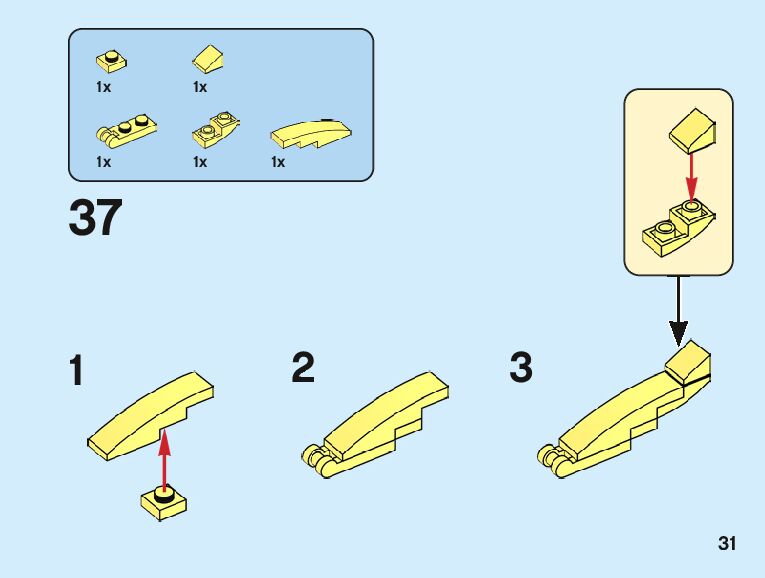 1x
1x
1x
1x
1x

37

1

2

3

31