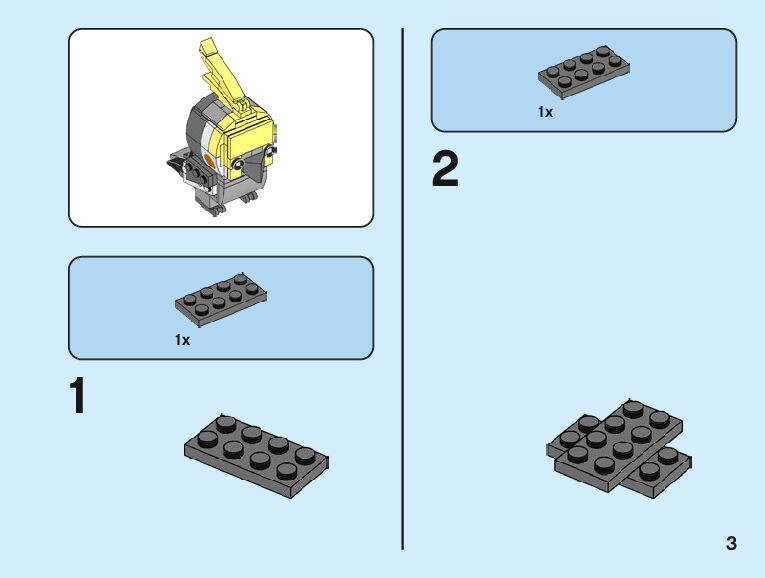 1x

1

1x

2

3