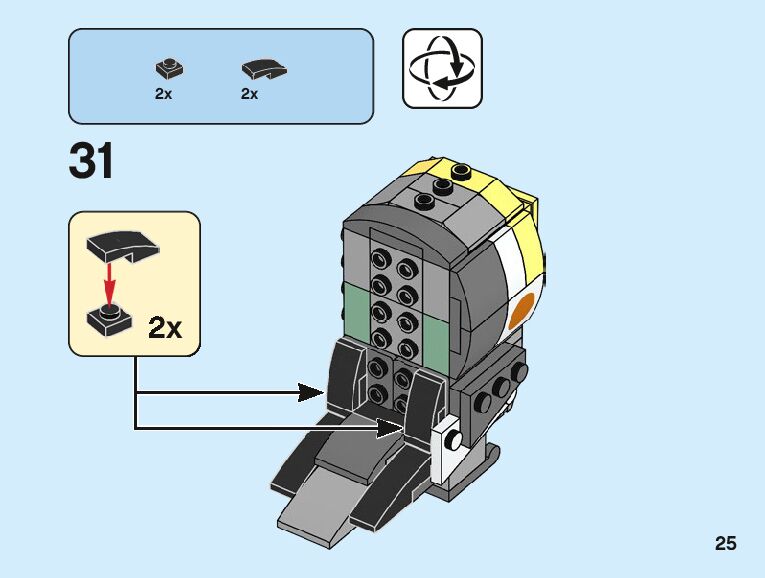 2x 2x

31

2x

25