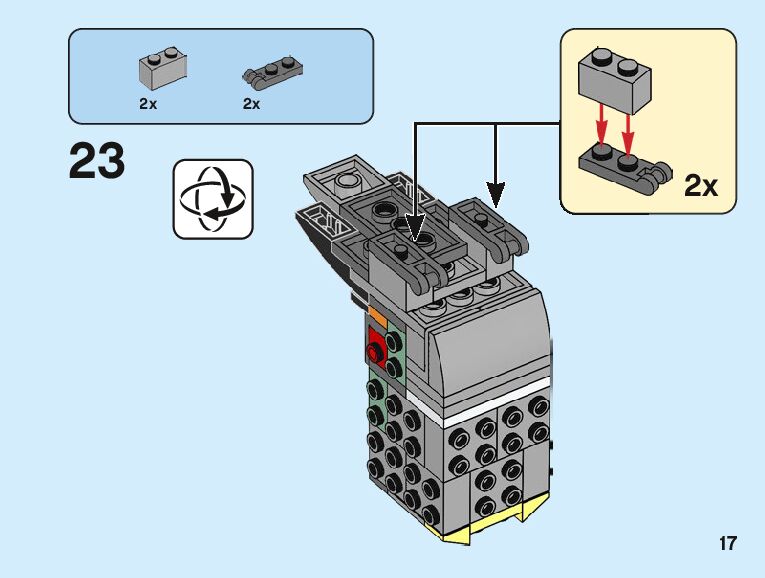 2x

2x

23

2x

17