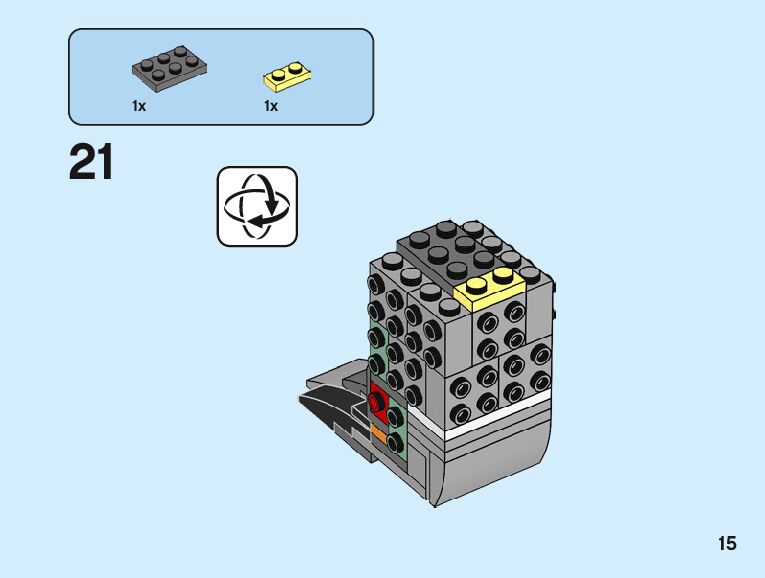 1x

1x

21

15