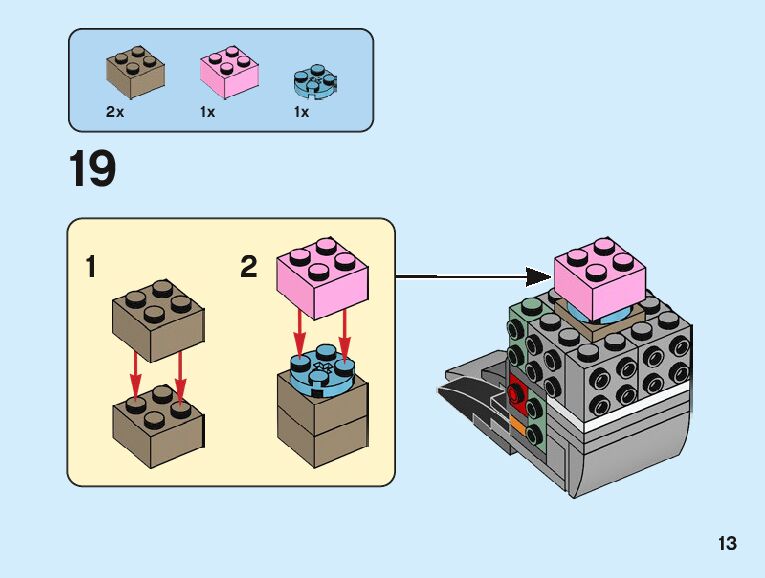 2x 1x 1x

19

1

2

13