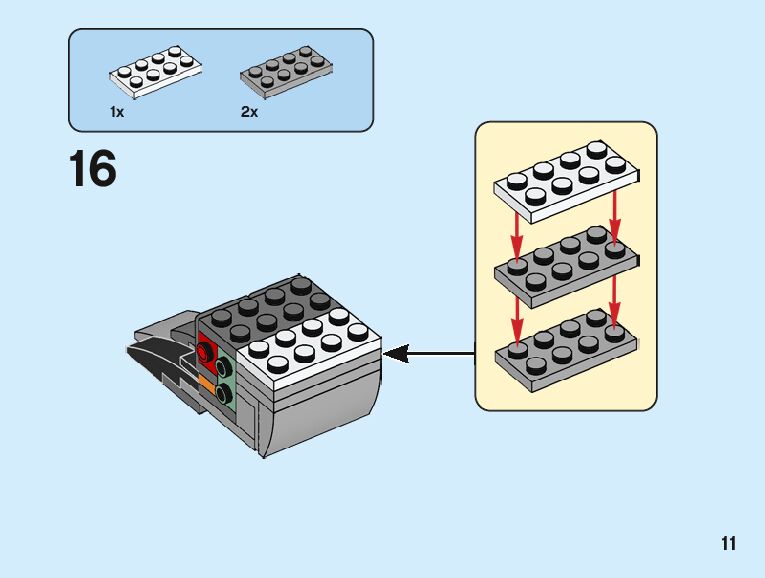 1x

2x

16

11