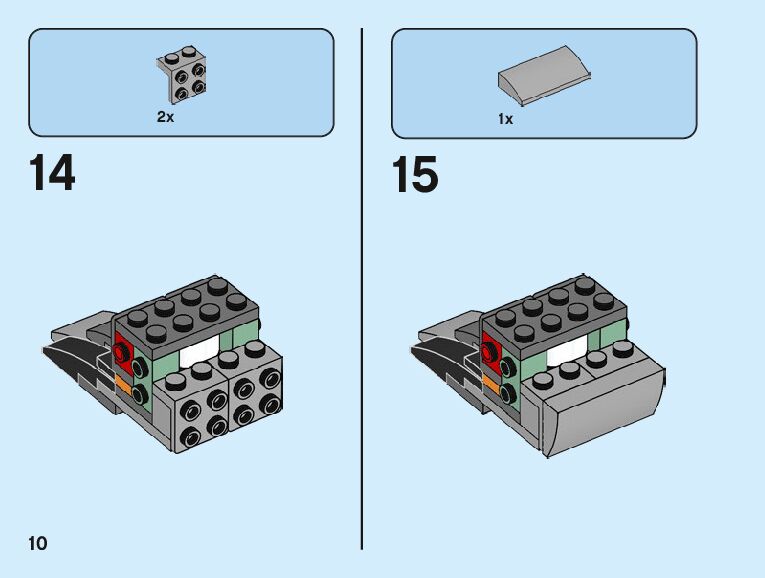 2x

14

1x

15

10