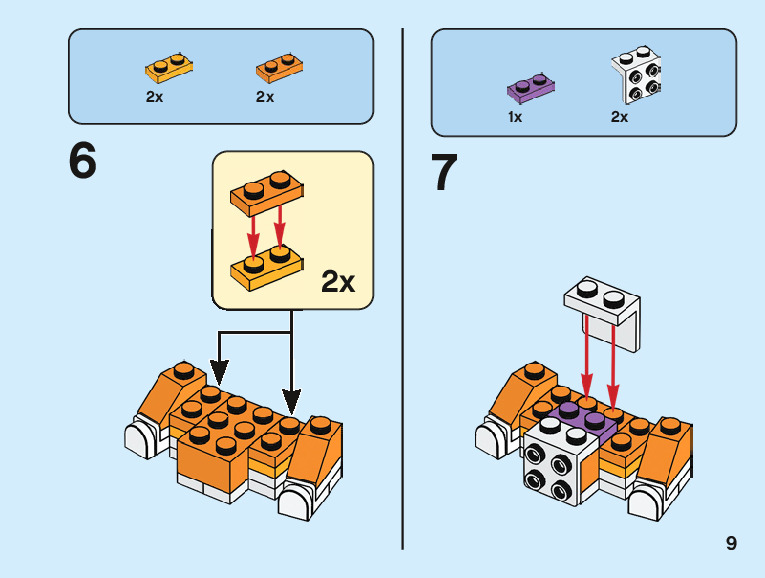 2x 2x

6

2x

1x 2x

7

9